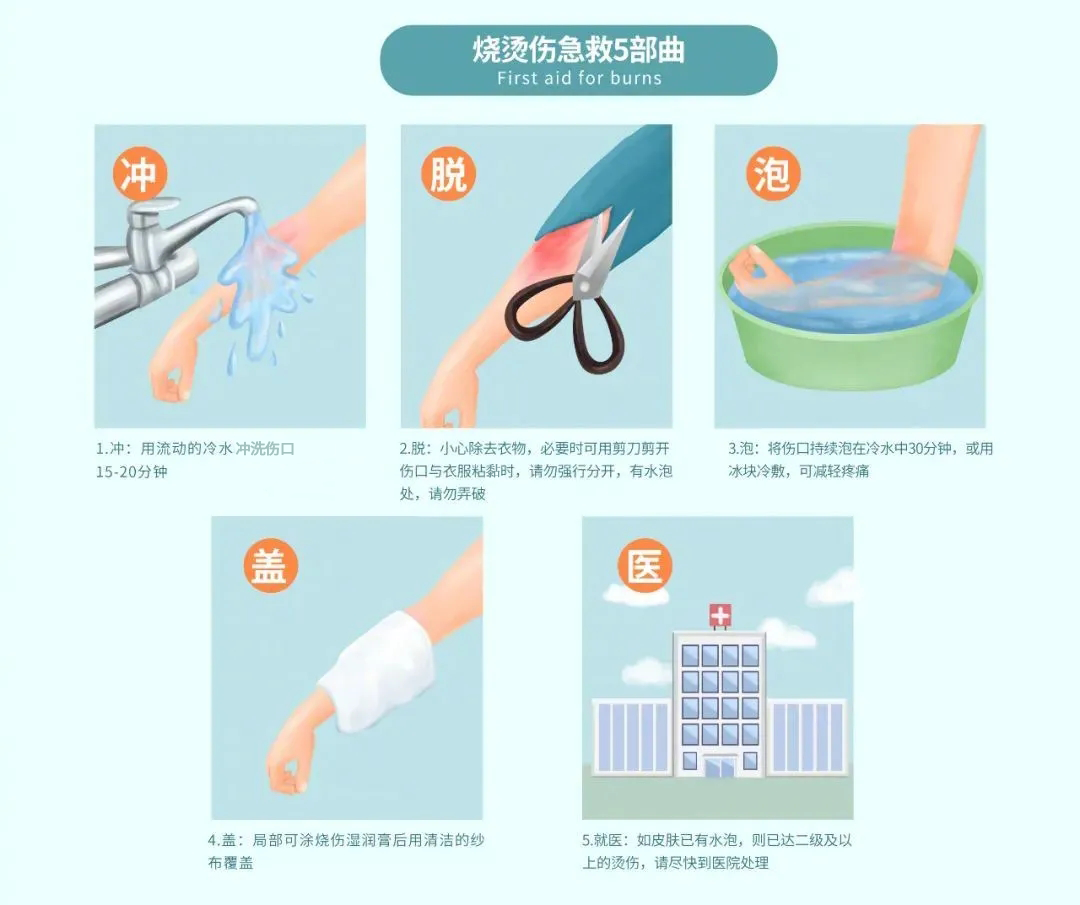 烧烫伤急救5部曲
First aid for burns

冲

1.冲：用流动的冷水冲洗伤口15-20分钟

脱

2.脱：小心除去衣物，必要时可用剪刀剪开伤口与衣服粘黏时，请勿强行分开，有水泡处，请勿弄破

泡

3.泡：将伤口持续泡在冷水中30分钟，或用冰块冷敷，可减轻疼痛

盖

4.盖：局部可涂烧伤湿润膏后用清洁的纱布覆盖

医

5.就医：如皮肤已有水泡，则已达二级及以上的烫伤，请尽快到医院处理